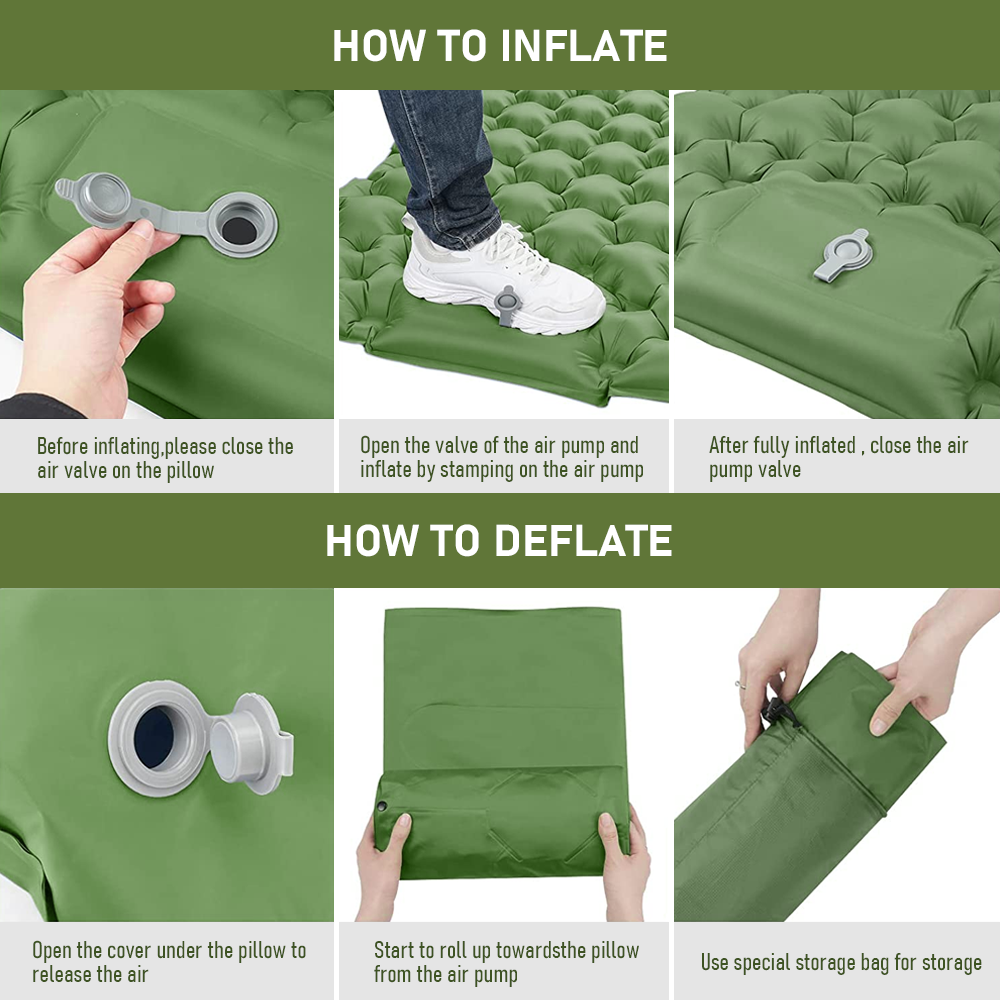 HOW TO INFLATE

Before inflating,please close the air valve on the pillow

Open the valve of the air pump and inflate by stamping on the air pump

After fully inflated , close the air pump valve

HOW TO DEFLATE

Open the cover under the pillow to release the air

Start to roll up towardsthe pillow from the air pump

Use special storage bag for storage