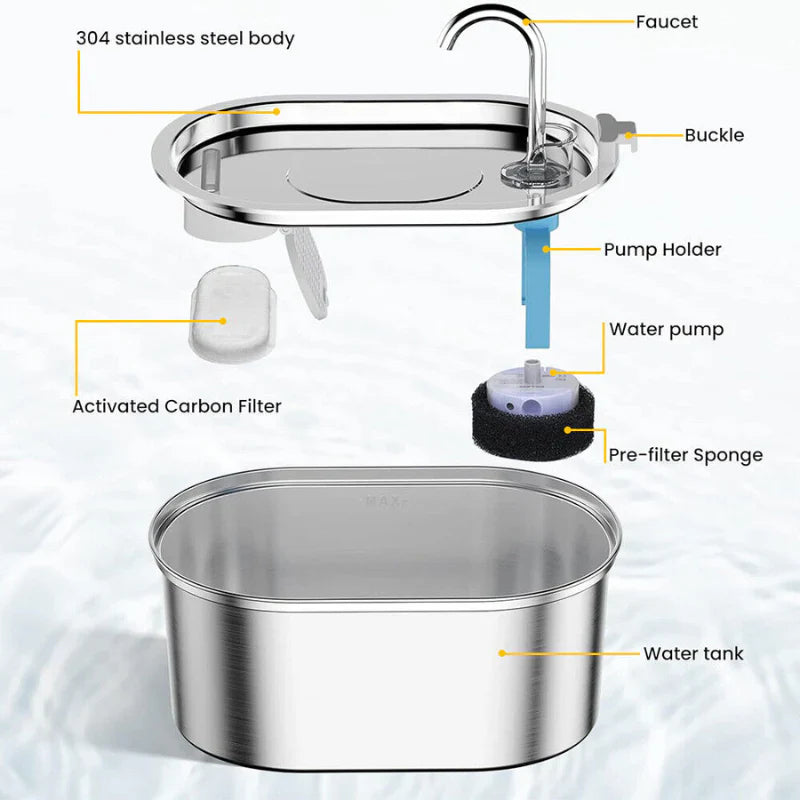 304 stainless steel body

Faucet

Buckle

Pump Holder

Water pump

Activated Carbon Filter

Pre-filter Sponge

MAX

Water tank